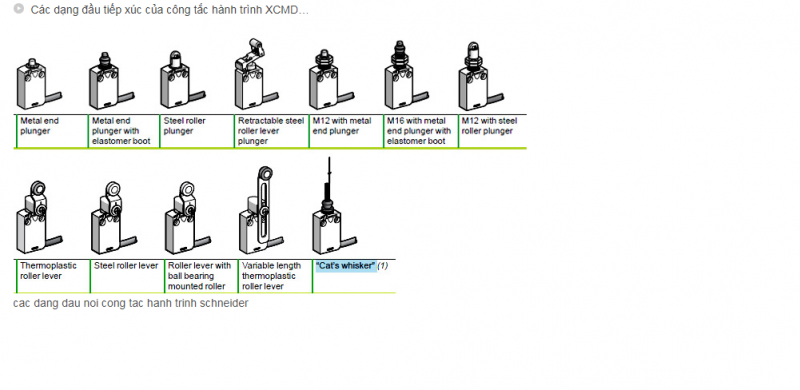 Các dạng đầu tiếp xúc của công tắc hành trình XCMD...

| Metal end plunger | Metal end plunger with elastomer boot | Steel roller plunger | Retractable steel roller lever plunger | M12 with metal end plunger | M16 with metal end plunger with elastomer boot | M12 with steel roller plunger |
|---|---|---|---|---|---|---|

| Thermoplastic roller lever | Steel roller lever | Roller lever with ball bearing mounted roller | Variable length thermoplastic roller lever | "Cat's whisker" (1) |
|---|---|---|---|---|

cac dang dau noi cong tac hanh trinh schneider