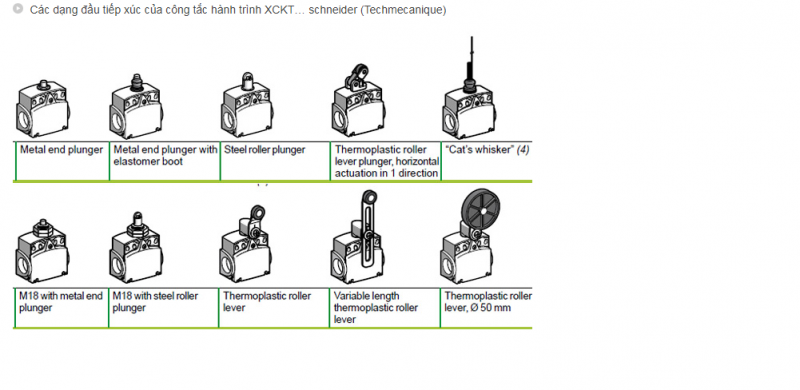 Các dạng đầu tiếp xúc của công tắc hành trình XCKT… schneider (Techmecanique)

| Metal end plunger | Metal end plunger with elastomer boot | Steel roller plunger | Thermoplastic roller lever plunger, horizontal actuation in 1 direction | "Cat's whisker" (4) |
|---|---|---|---|---|

| M18 with metal end plunger | M18 with steel roller plunger | Thermoplastic roller lever | Variable length thermoplastic roller lever | Thermoplastic roller lever, Ø 50 mm |
|---|---|---|---|---|